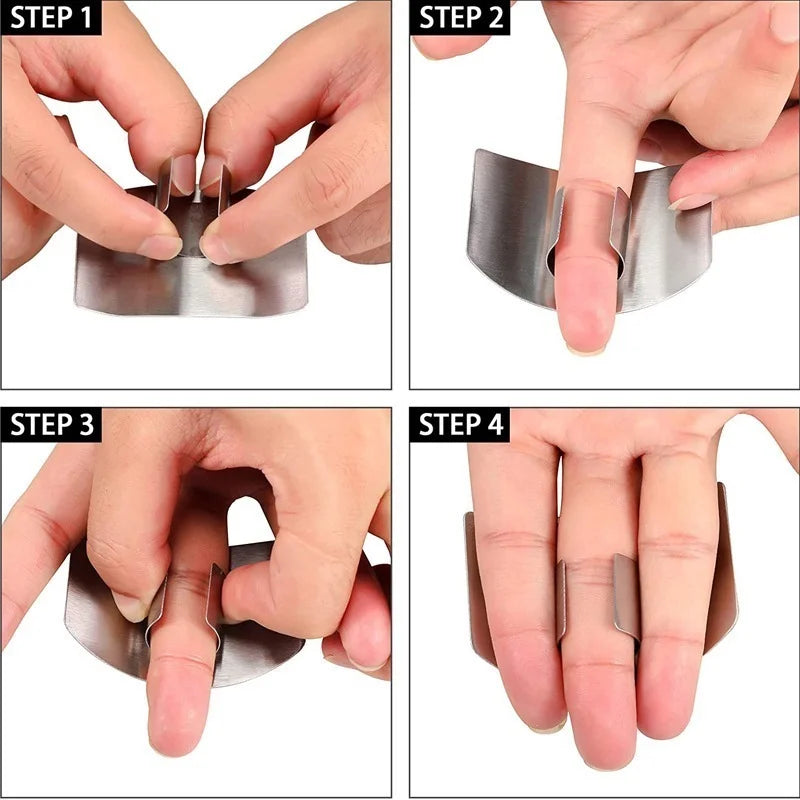 STEP 1

STEP 2

STEP 3

STEP 4